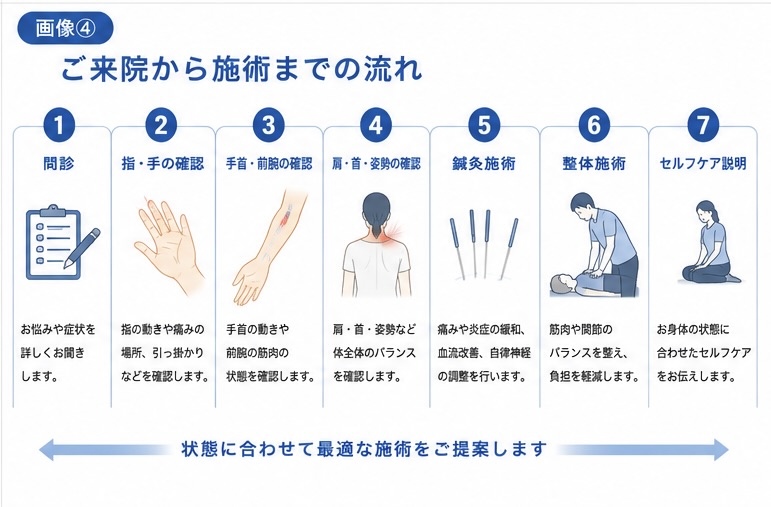 画像④

ご来院から施術までの流れ

1
問診
お悩みや症状を詳しくお聞きします。

2
指・手の確認
指の動きや痛みの場所、引っ掛かりなどを確認します。

3
手首・前腕の確認
手首の動きや前腕の筋肉の状態を確認します。

4
肩・首・姿勢の確認
肩・首・姿勢など体全体のバランスを確認します。

5
鍼灸施術
痛みや炎症の緩和、血流改善、自律神経の調整を行います。

6
整体施術
筋肉や関節のバランスを整え、負担を軽減します。

7
セルフケア説明
お身体の状態に合わせたセルフケアをお伝えします。

状態に合わせて最適な施術をご提案します