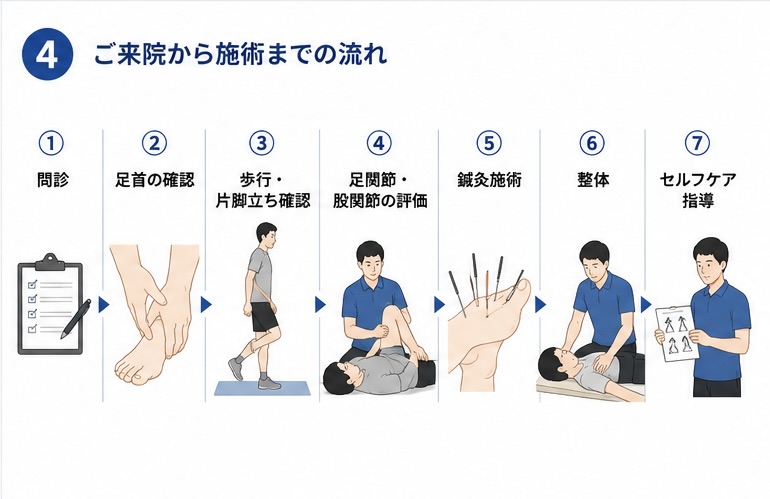 4 ご来院から施術までの流れ

①
問診

②
足首の確認

③
歩行・片脚立ち確認

④
足関節・股関節の評価

⑤
鍼灸施術

⑥
整体

⑦
セルフケア指導