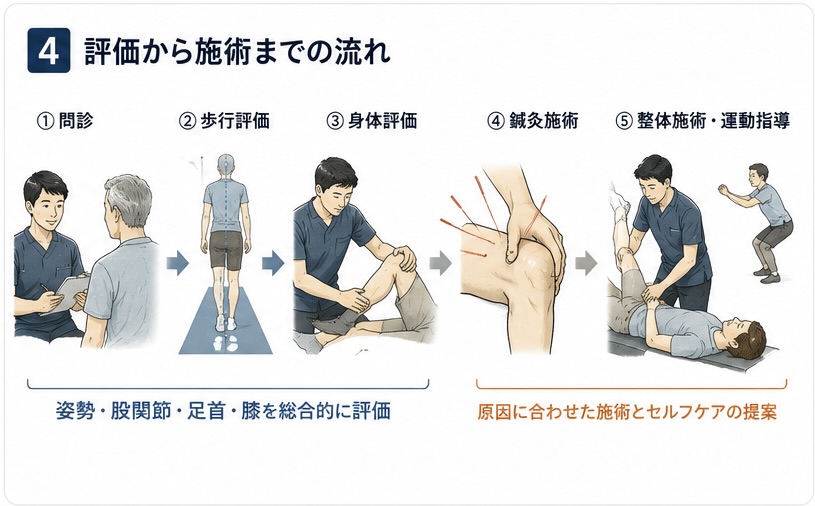 4 評価から施術までの流れ

① 問診

② 歩行評価

③ 身体評価

④ 鍼灸施術

⑤ 整体施術・運動指導

姿勢・股関節・足首・膝を総合的に評価

原因に合わせた施術とセルフケアの提案