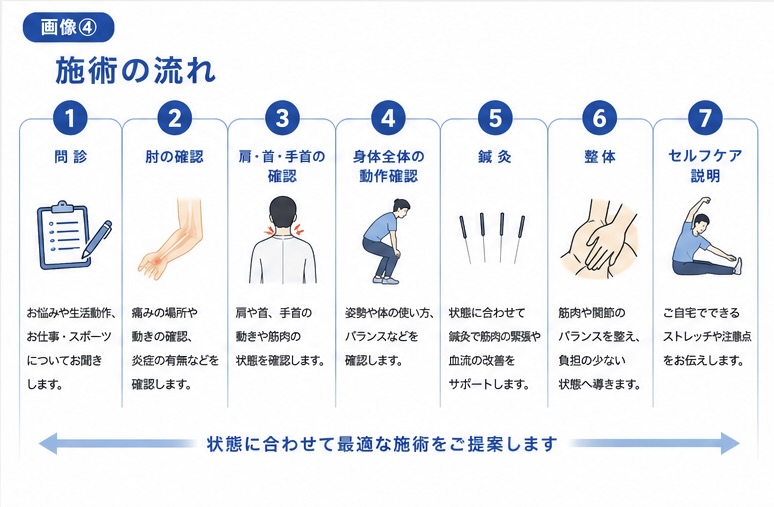 画像④

施術の流れ

1
問診
お悩みや生活動作、お仕事・スポーツについてお聞きします。

2
肘の確認
痛みの場所や動きの確認、炎症の有無などを確認します。

3
肩・首・手首の確認
肩や首、手首の動きや筋肉の状態を確認します。

4
身体全体の動作確認
姿勢や体の使い方、バランスなどを確認します。

5
鍼灸
状態に合わせて鍼灸で筋肉の緊張や血流の改善をサポートします。

6
整体
筋肉や関節のバランスを整え、負担の少ない状態へ導きます。

7
セルフケア説明
ご自宅でできるストレッチや注意点をお伝えします。

状態に合わせて最適な施術をご提案します