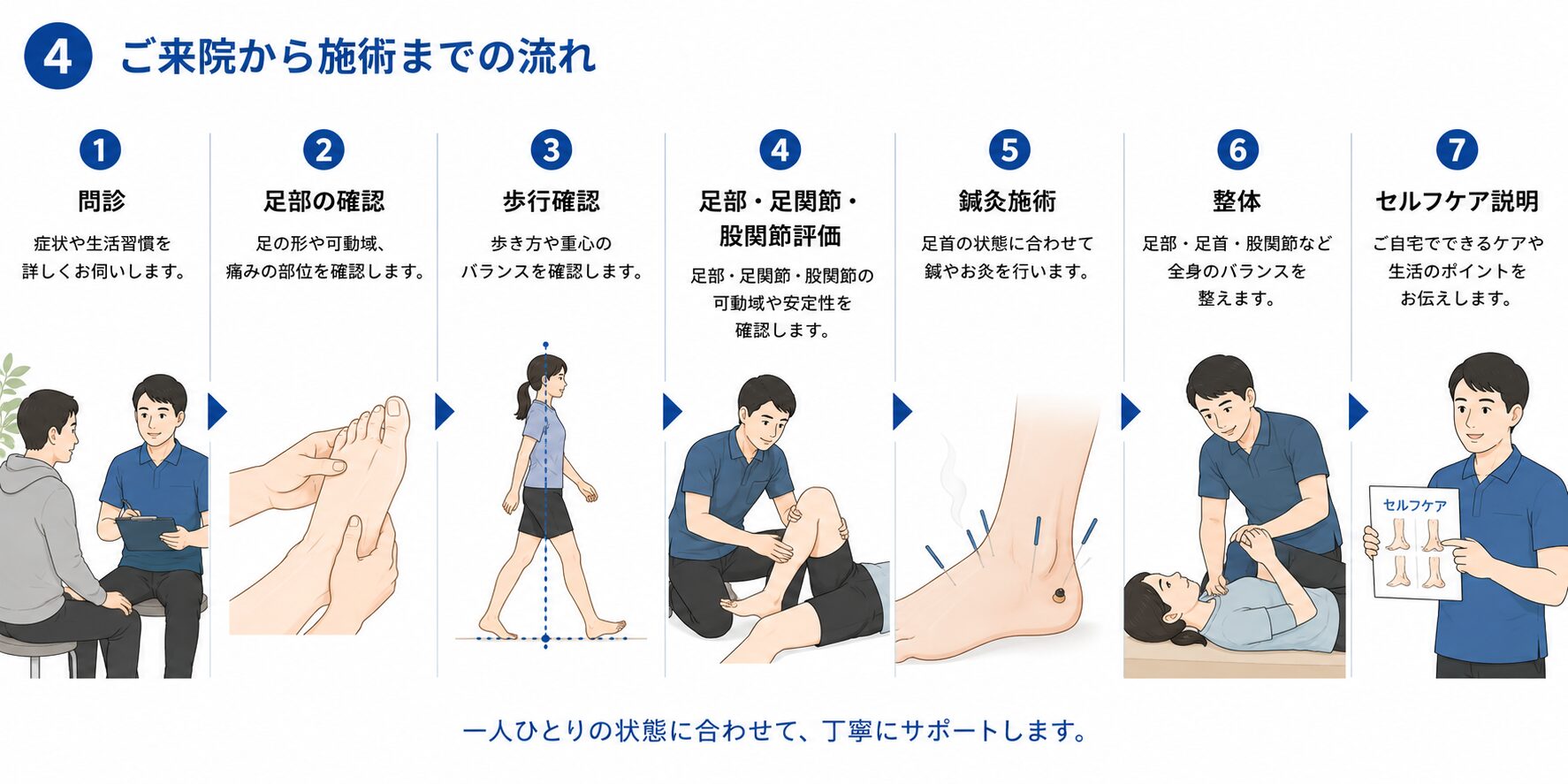 4 ご来院から施術までの流れ

1
問診
症状や生活習慣を詳しくお伺いします。

2
足部の確認
足の形や可動域、痛みの部位を確認します。

3
歩行確認
歩き方や重心のバランスを確認します。

4
足部・足関節・股関節評価
足部・足関節・股関節の可動域や安定性を確認します。

5
鍼灸施術
足首の状態に合わせて鍼やお灸を行います。

6
整体
足部・足首・股関節など全身のバランスを整えます。

7
セルフケア説明
ご自宅でできるケアや生活のポイントをお伝えします。

セルフケア

一人ひとりの状態に合わせて、丁寧にサポートします。