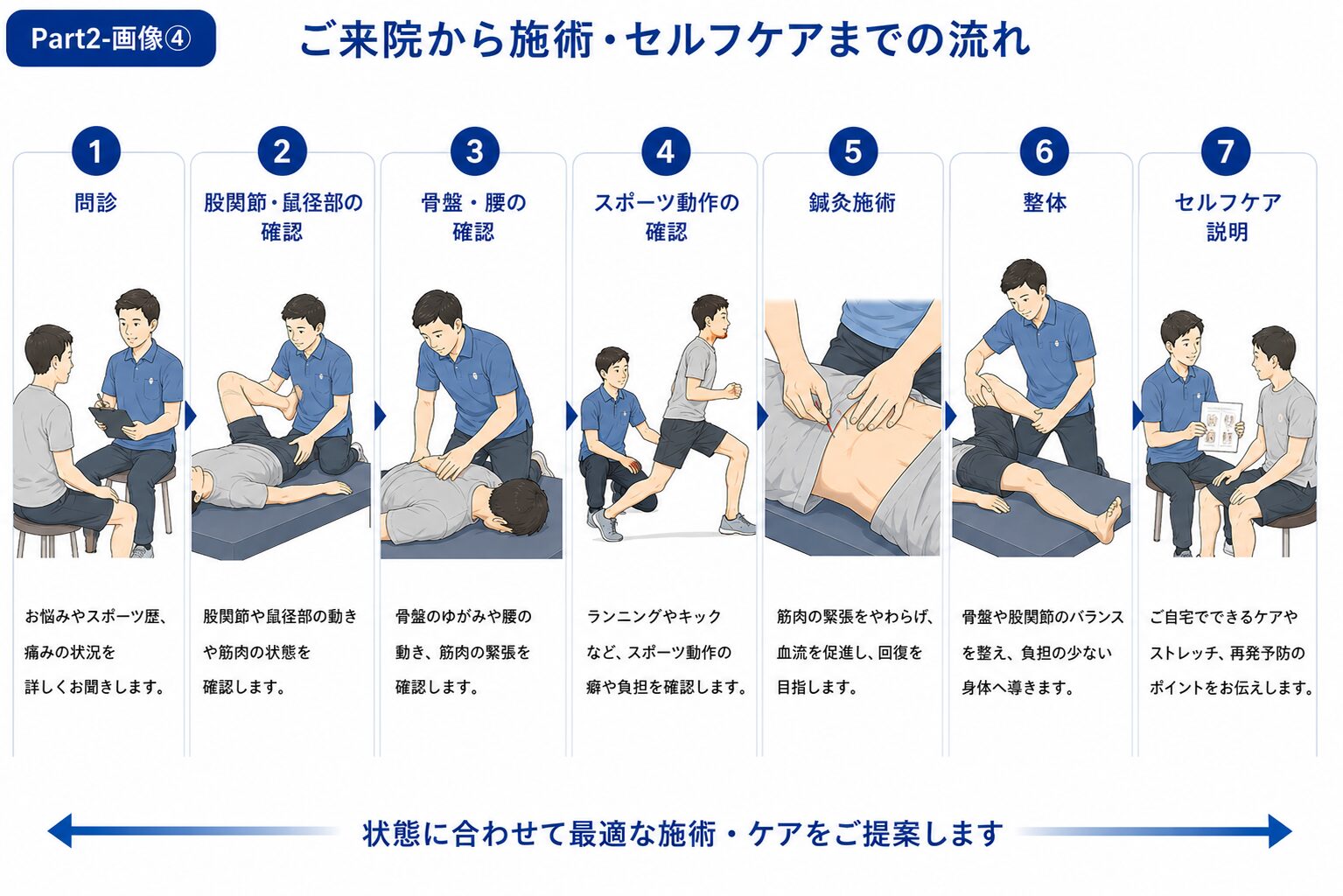 Part2-画像④

ご来院から施術・セルフケアまでの流れ

1
問診

お悩みやスポーツ歴、痛みの状況を詳しくお聞きします。

2
股関節・鼠径部の確認

股関節や鼠径部の動きや筋肉の状態を確認します。

3
骨盤・腰の確認

骨盤のゆがみや腰の動き、筋肉の緊張を確認します。

4
スポーツ動作の確認

ランニングやキックなど、スポーツ動作の癖や負担を確認します。

5
鍼灸施術

筋肉の緊張をやわらげ、血流を促進し、回復を目指します。

6
整体

骨盤や股関節のバランスを整え、負担の少ない身体へ導きます。

7
セルフケア説明

ご自宅でできるケアやストレッチ、再発予防のポイントをお伝えします。

状態に合わせて最適な施術・ケアをご提案します