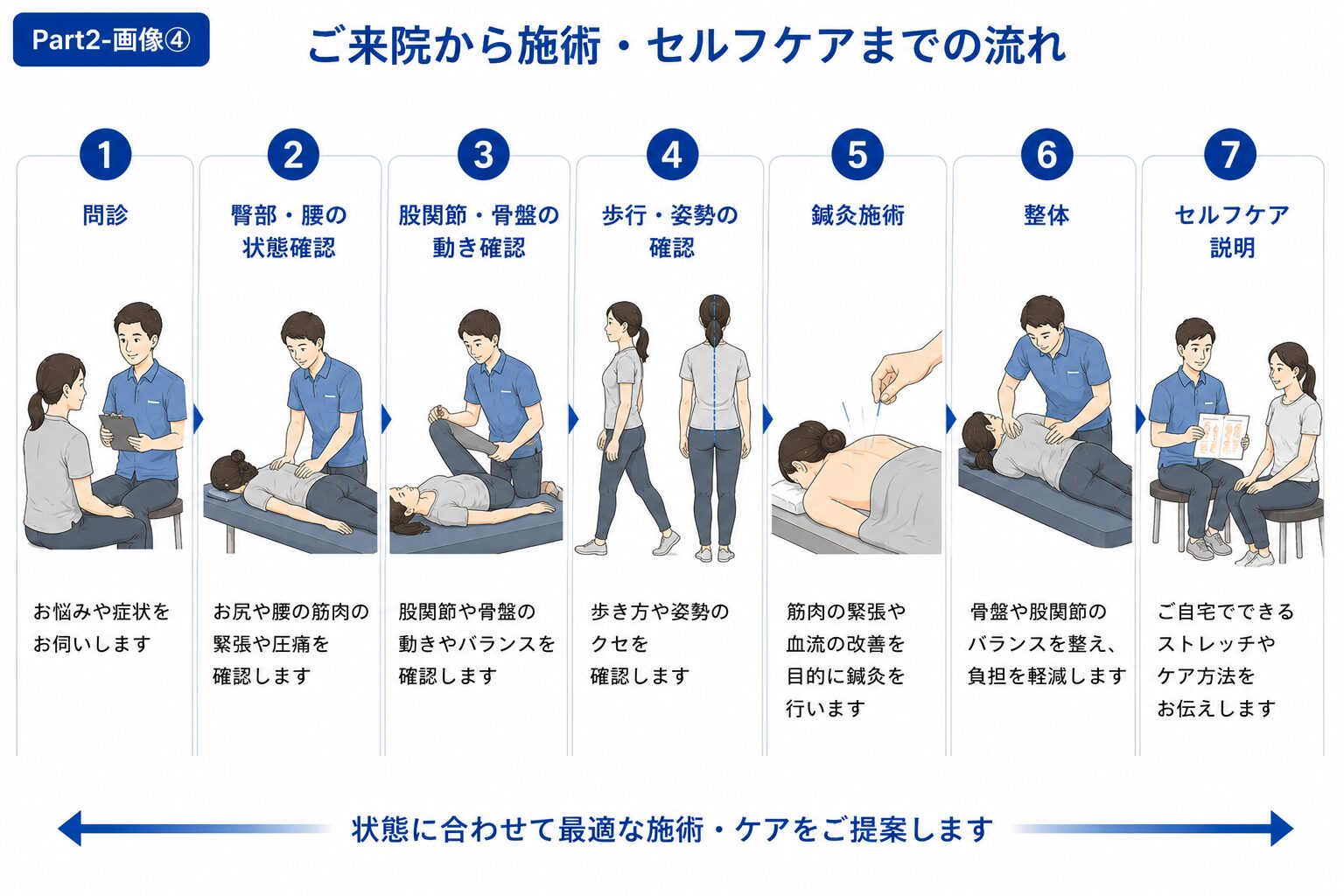 Part2-画像④

ご来院から施術・セルフケアまでの流れ

1
問診
お悩みや症状をお伺いします

2
臀部・腰の状態確認
お尻や腰の筋肉の緊張や圧痛を確認します

3
股関節・骨盤の動き確認
股関節や骨盤の動きやバランスを確認します

4
歩行・姿勢の確認
歩き方や姿勢のクセを確認します

5
鍼灸施術
筋肉の緊張や血流の改善を目的に鍼灸を行います

6
整体
骨盤や股関節のバランスを整え、負担を軽減します

7
セルフケア説明
ご自宅でできるストレッチやケア方法をお伝えします

状態に合わせて最適な施術・ケアをご提案します