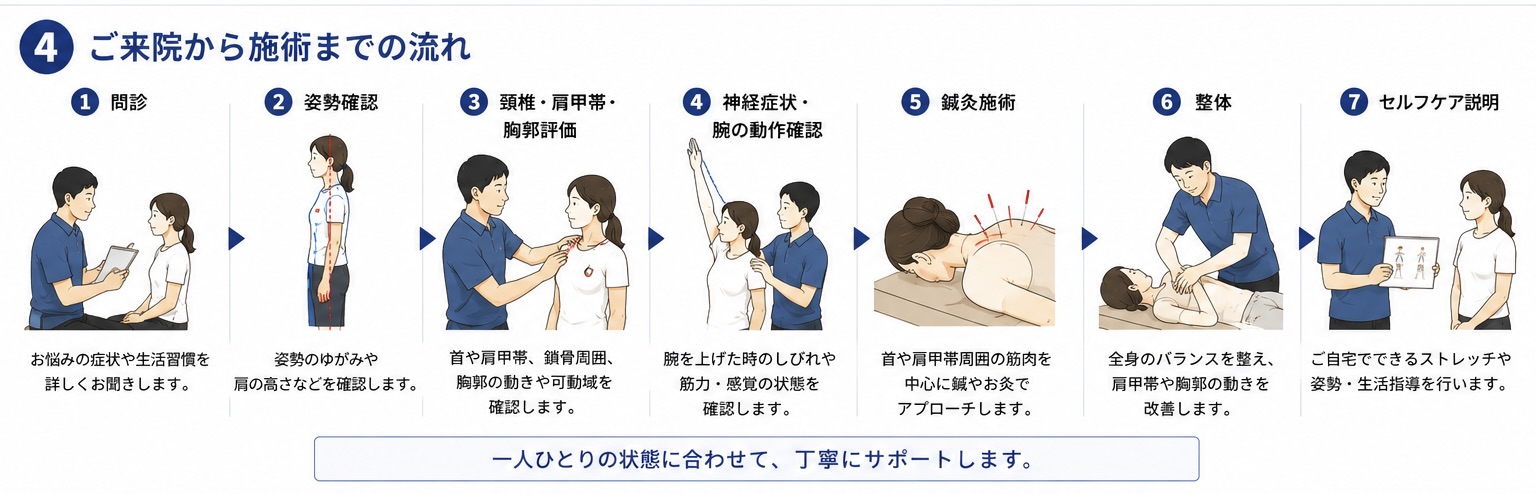 4 ご来院から施術までの流れ

1 問診

お悩みの症状や生活習慣を詳しくお聞きします。

2 姿勢確認

姿勢のゆがみや肩の高さなどを確認します。

3 頚椎・肩甲帯・胸郭評価

首や肩甲帯、鎖骨周囲、胸郭の動きや可動域を確認します。

4 神経症状・腕の動作確認

腕を上げた時のしびれや筋力・感覚の状態を確認します。

5 鍼灸施術

首や肩甲帯周囲の筋肉を中心に鍼やお灸でアプローチします。

6 整体

全身のバランスを整え、肩甲帯や胸郭の動きを改善します。

7 セルフケア説明

ご自宅でできるストレッチや姿勢・生活指導を行います。

一人ひとりの状態に合わせて、丁寧にサポートします。